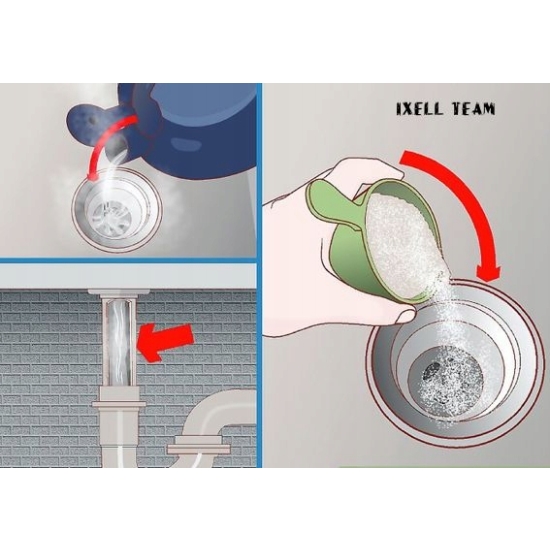 IXELL TEAM