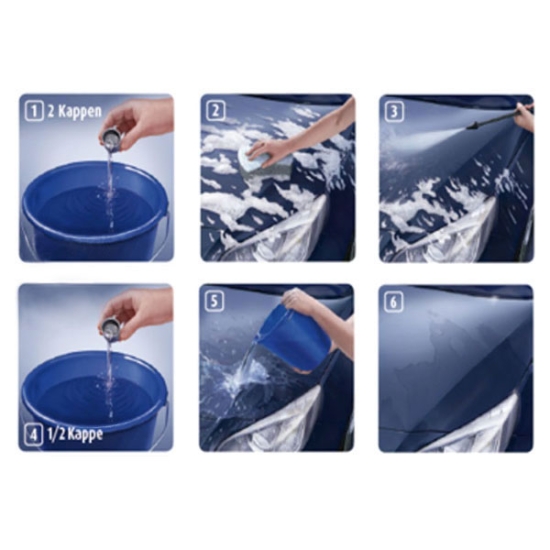 1 2 Kappen

2

3

4 1/2 Kappe

5

6